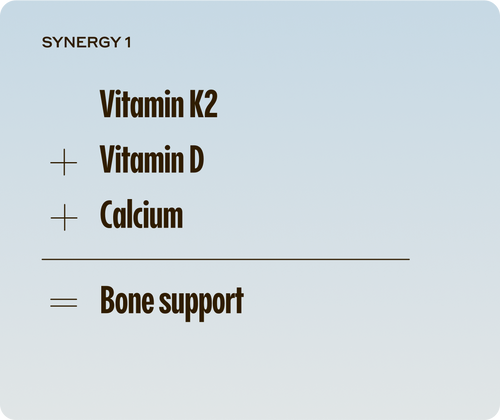 SYNERGY 1

Vitamin K2

+ Vitamin D

+ Calcium

= Bone support